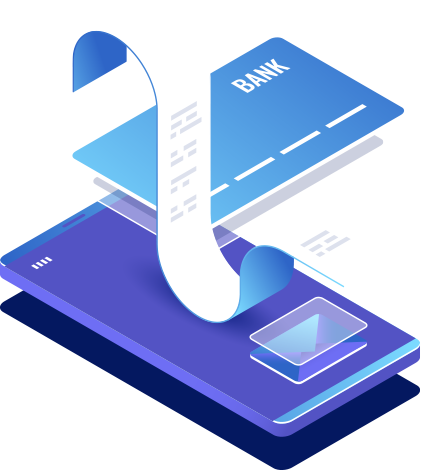 BANK